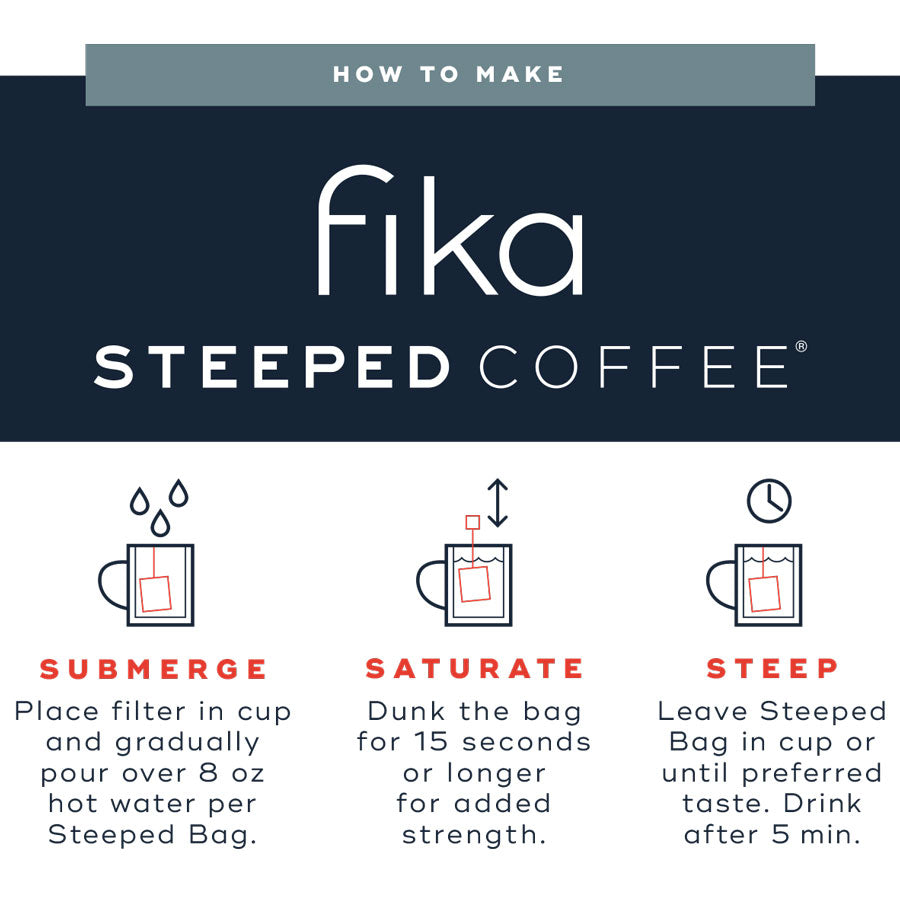 HOW TO MAKE

fika

STEEPED COFFEE®

SUBMERGE
Place filter in cup and gradually pour over 8 oz hot water per Steeped Bag.

SATURATE
Dunk the bag for 15 seconds or longer for added strength.

STEEP
Leave Steeped Bag in cup or until preferred taste. Drink after 5 min.